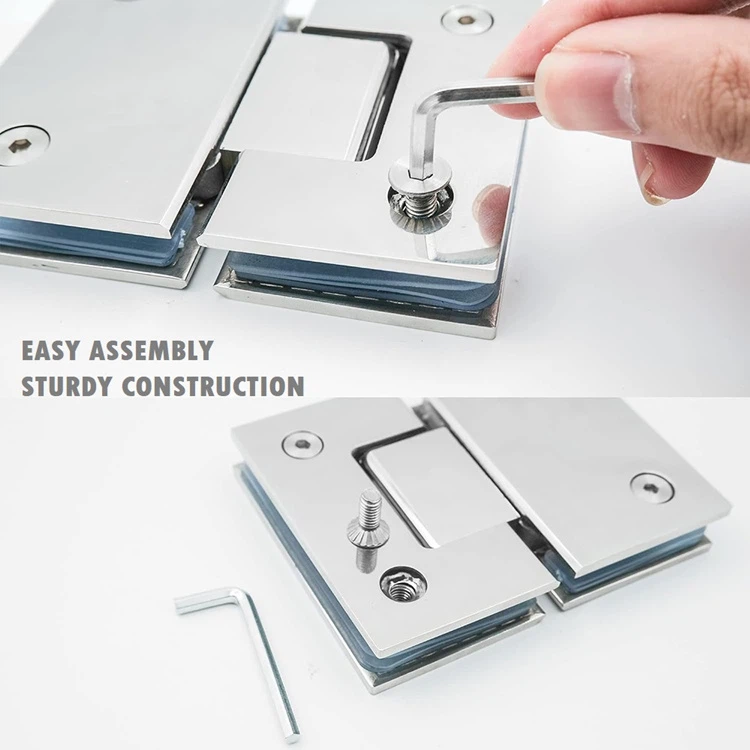 EASY ASSEMBLY
STURDY CONSTRUCTION