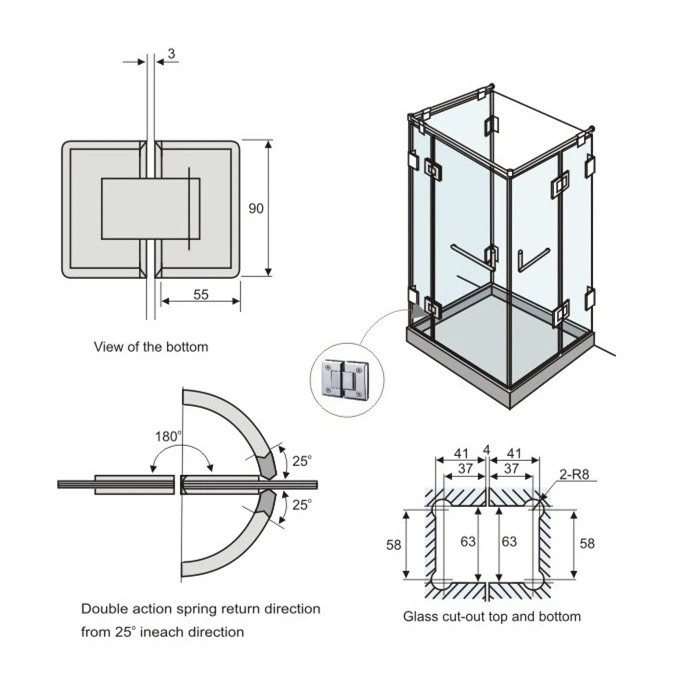 3

90

55

View of the bottom

180°

25°

25°

Double action spring return direction from 25° ineach direction

41 4 41

37 37

2-R8

58 63 63 58

Glass cut-out top and bottom